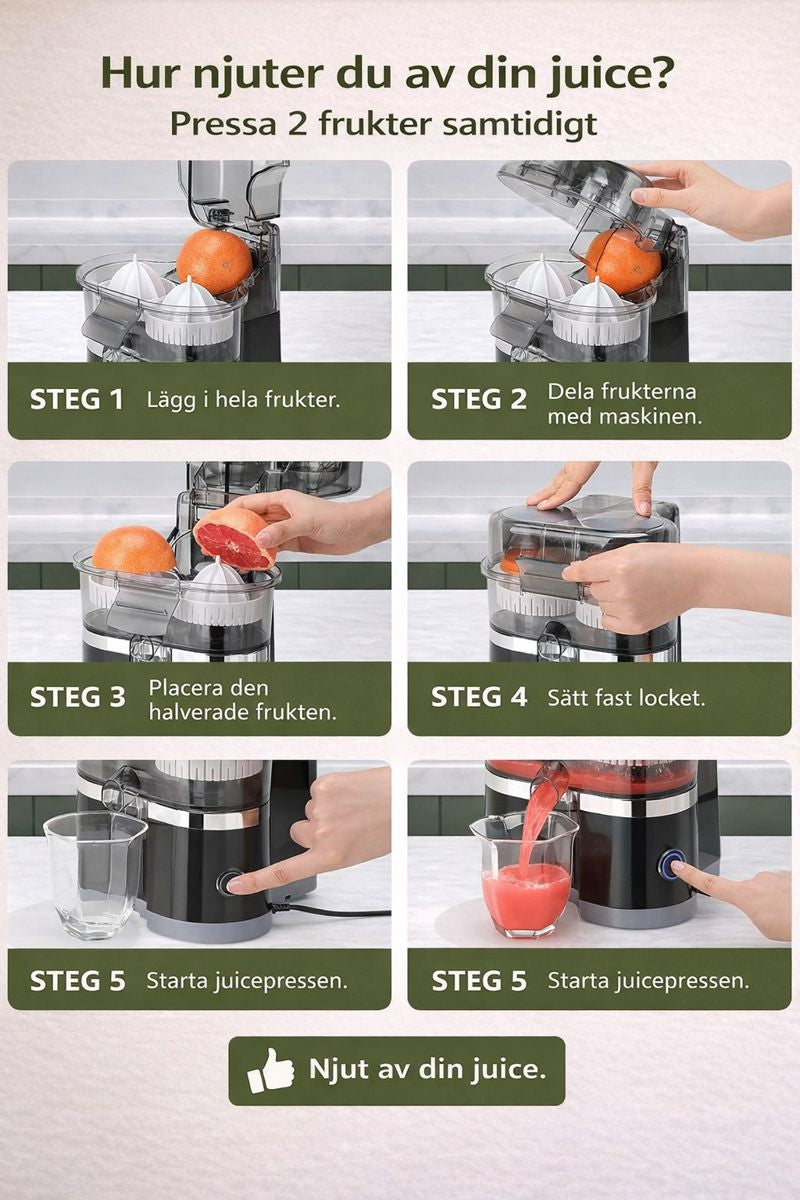 Hur njuter du av din juice?
Pressa 2 frukter samtidigt

STEG 1 Lägg i hela frukter.

STEG 2 Dela frukterna med maskinen.

STEG 3 Placera den halverade frukten.

STEG 4 Sätt fast locket.

STEG 5 Starta juicepressen.

STEG 5 Starta juicepressen.

Njut av din juice.